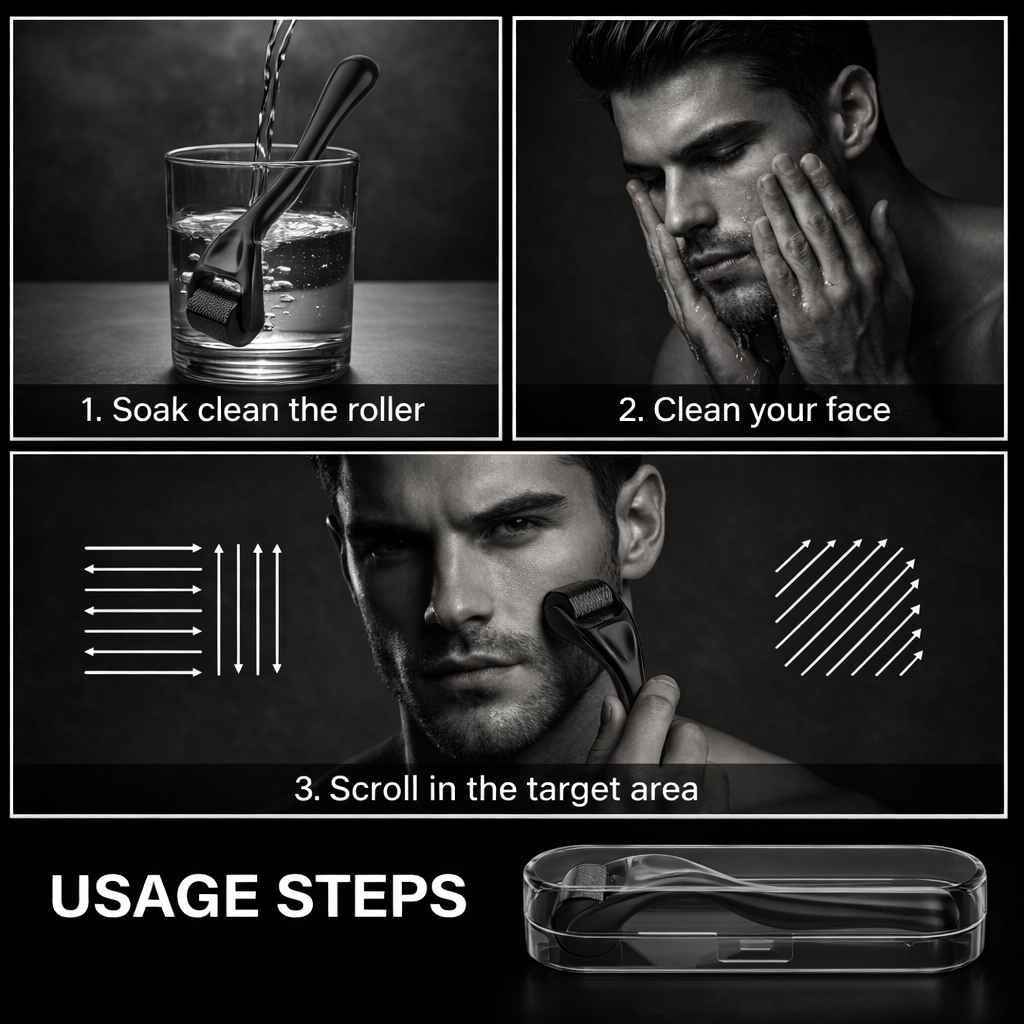 1. Soak clean the roller

2. Clean your face

3. Scroll in the target area

USAGE STEPS