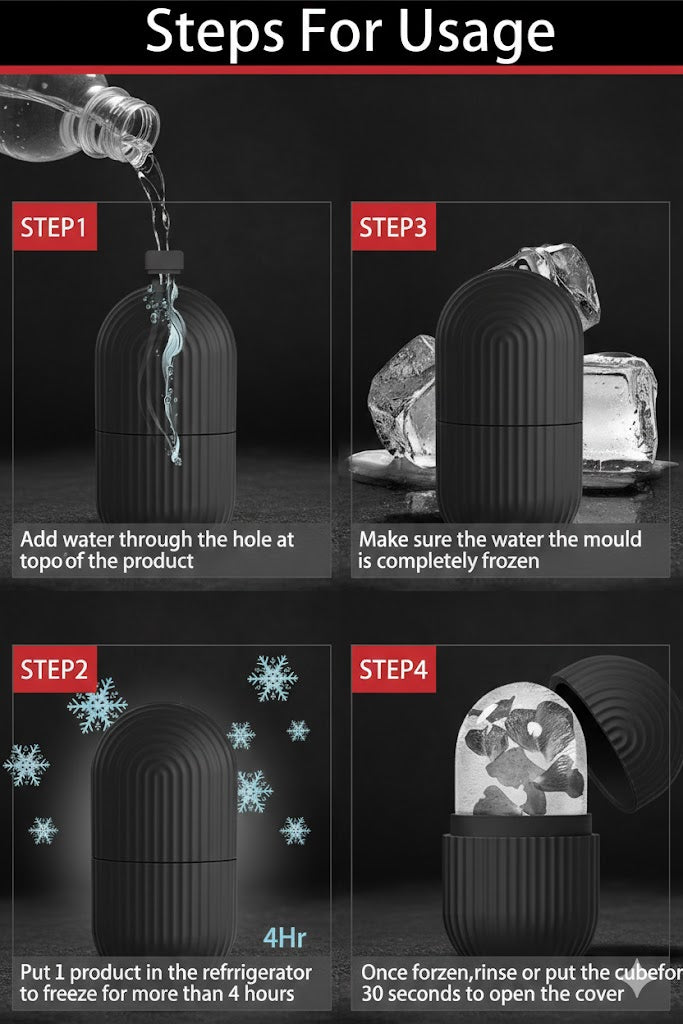 Steps For Usage

STEP1

Add water through the hole at topo of the product

STEP3

Make sure the water the mould is completely frozen

STEP2

4Hr

Put 1 product in the refrrigerator to freeze for more than 4 hours

STEP4

Once forzen,rinse or put the cubefor 30 seconds to open the cover